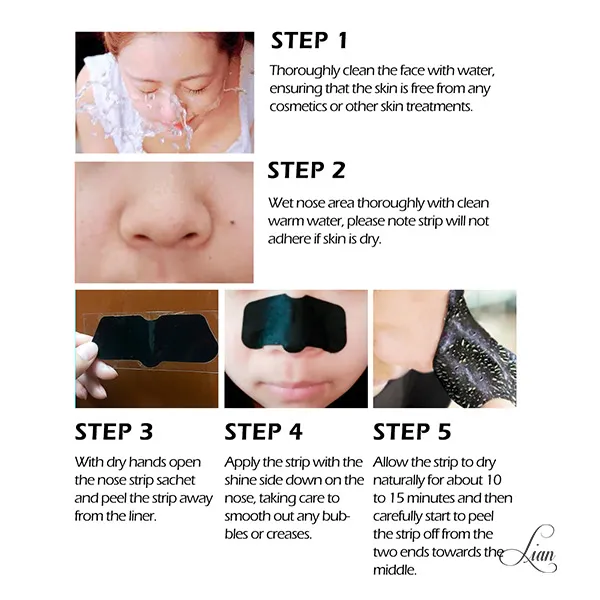 STEP 1

Thoroughly clean the face with water, ensuring that the skin is free from any cosmetics or other skin treatments.

STEP 2

Wet nose area thoroughly with clean warm water, please note strip will not adhere if skin is dry.

STEP 3

With dry hands open the nose strip sachet and peel the strip away from the liner.

STEP 4

Apply the strip with the shine side down on the nose, taking care to smooth out any bubbles or creases.

STEP 5

Allow the strip to dry naturally for about 10 to 15 minutes and then carefully start to peel the strip off from the two ends towards the middle.

Lian